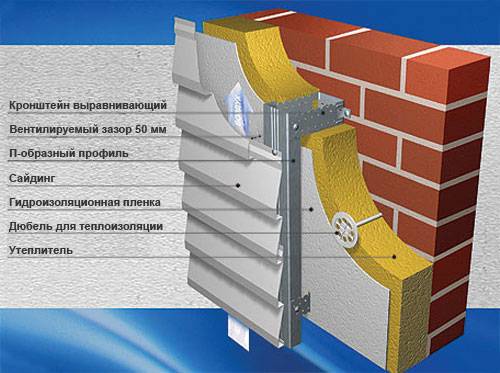 Кронштейн выравнивающий
Вентилируемый зазор 50 мм
П-образный профиль
Сайдинг
Гидроизоляционная пленка
Дюбель для теплоизоляции
Утеплитель