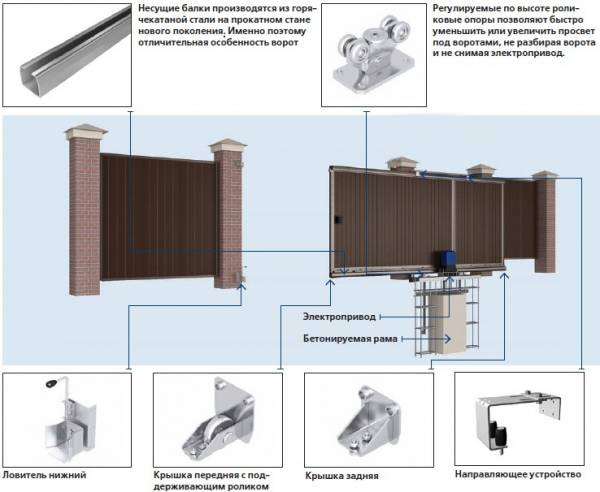 Несущие балки производятся из горячекатаной стали на прокатном стане нового поколения. Именно поэтому отличительная особенность ворот

Регулируемые по высоте роликовые опоры позволяют быстро уменьшить или увеличить просвет под воротами, не разбирая ворота и не снимая электропривод.

Электропривод

Бетонируемая рама

Ловитель нижний

Крышка передняя с поддерживающим роликом

Крышка задняя

Направляющее устройство